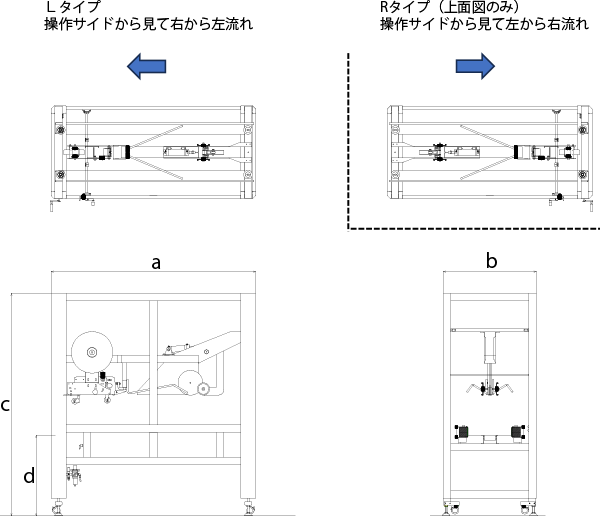 Lタイプ
操作サイドから見て右から左流れ

Rタイプ（上面図のみ）
操作サイドから見て左から右流れ

a

b

c

d